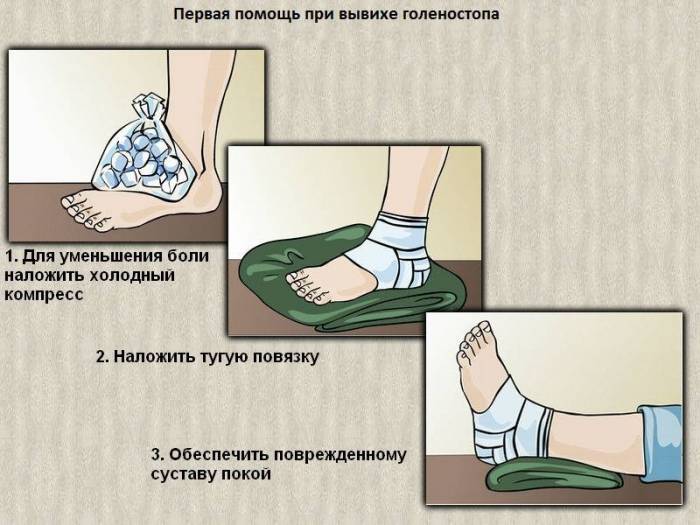 Первая помощь при вывихе голеностопа

1. Для уменьшения боли наложить холодный компресс

2. Наложить тугую повязку

3. Обеспечить поврежденному суставу покой